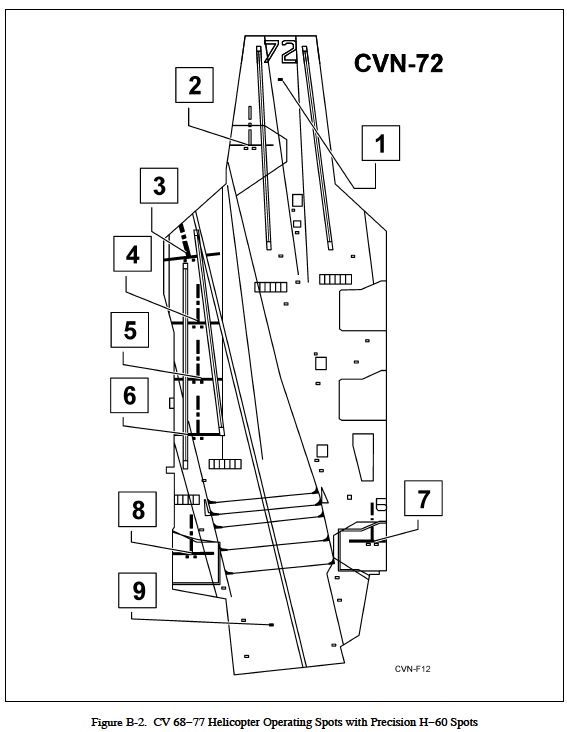 72

CVN-72

2

1

3

4

5

6

7

8

9

CVN-F12

Figure B-2. CV 68−77 Helicopter Operating Spots with Precision H−60 Spots