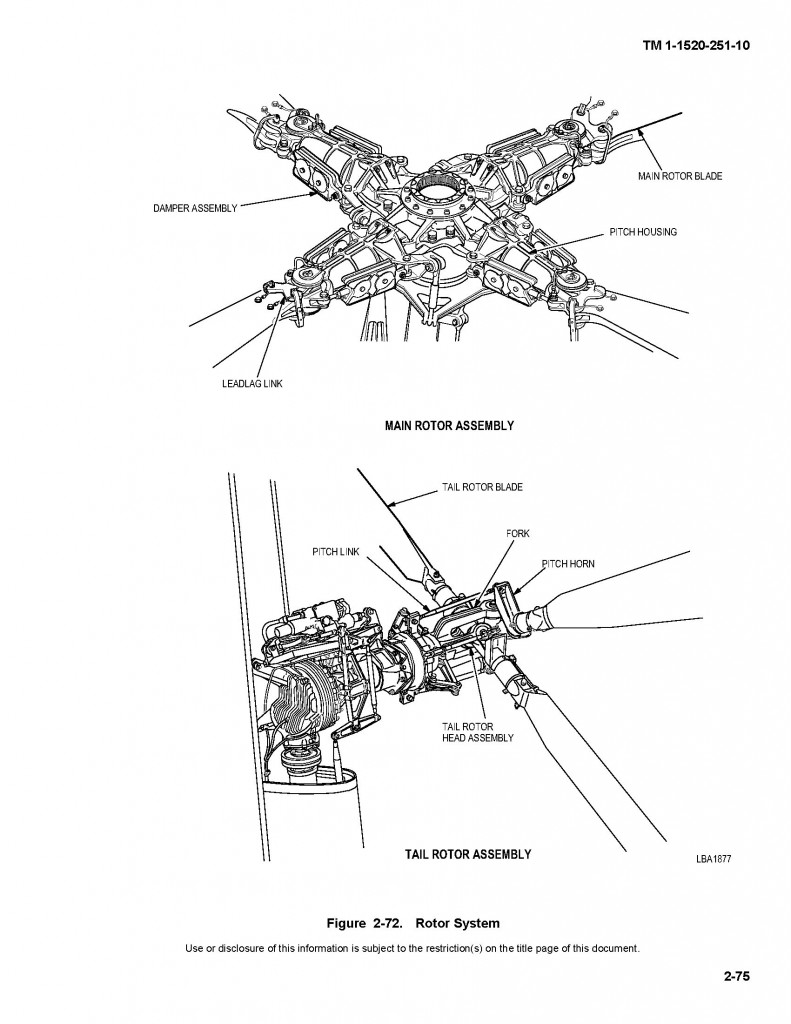 TM 1-1520-251-10

MAIN ROTOR BLADE

DAMPER ASSEMBLY

PITCH HOUSING

LEADLAG LINK

MAIN ROTOR ASSEMBLY

TAIL ROTOR BLADE

FORK

PITCH LINK

PITCH HORN

TAIL ROTOR
HEAD ASSEMBLY

TAIL ROTOR ASSEMBLY

LBA1877

Figure 2-72. Rotor System

Use or disclosure of this information is subject to the restriction(s) on the title page of this document.

2-75