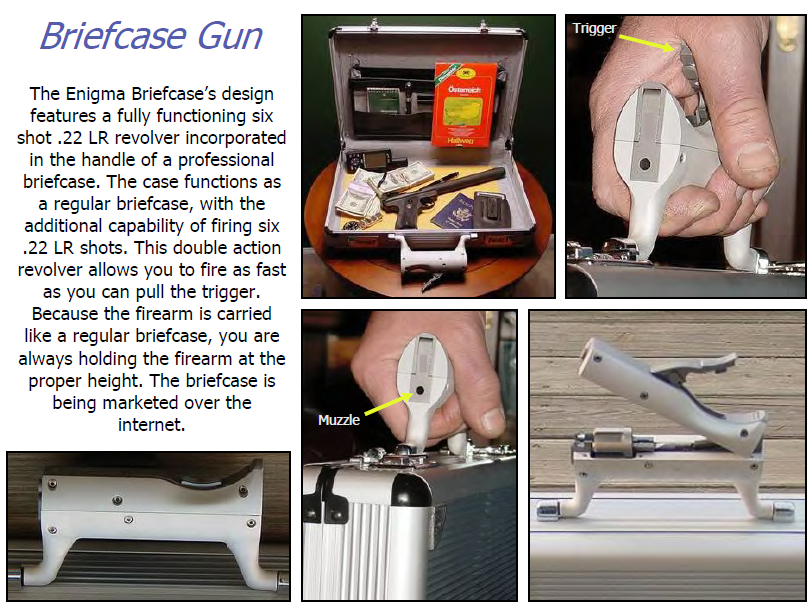 Briefcase Gun

The Enigma Briefcase's design features a fully functioning six shot .22 LR revolver incorporated in the handle of a professional briefcase. The case functions as a regular briefcase, with the additional capability of firing six .22 LR shots. This double action revolver allows you to fire as fast as you can pull the trigger. Because the firearm is carried like a regular briefcase, you are always holding the firearm at the proper height. The briefcase is being marketed over the internet.

Österreich

Hallwag

Trigger

Muzzle