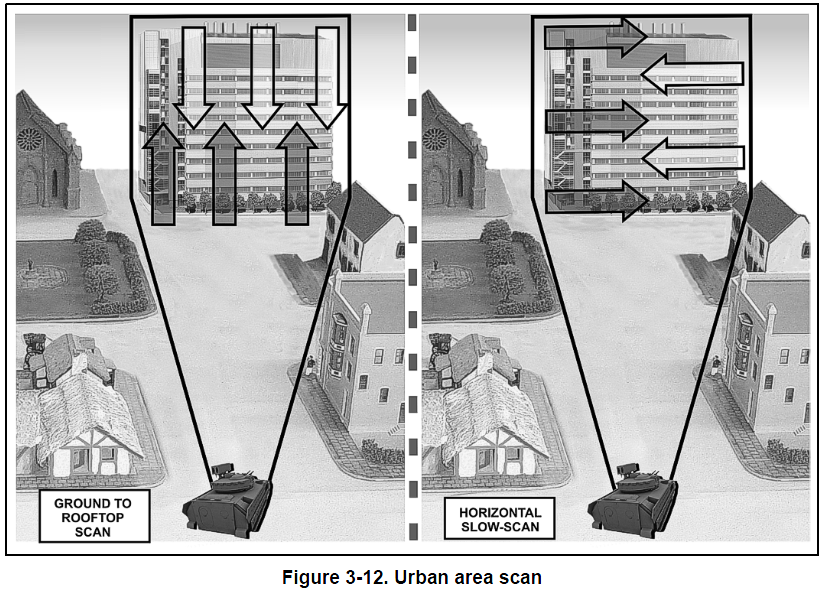 GROUND TO ROOFTOP SCAN

HORIZONTAL SLOW-SCAN

Figure 3-12. Urban area scan