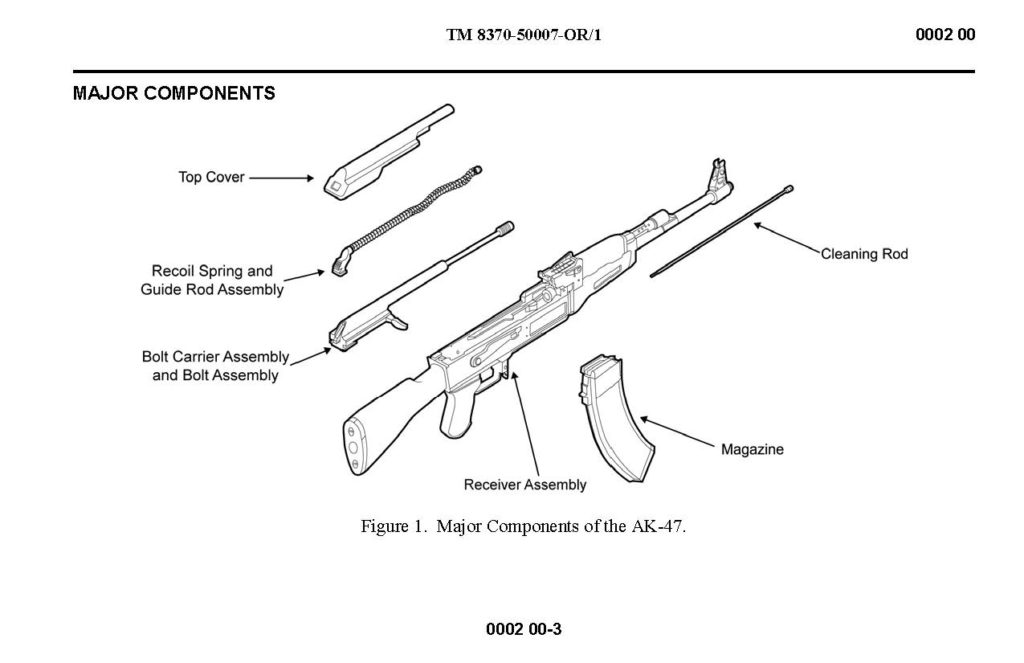 TM 8370-50007-OR/1 0002 00

MAJOR COMPONENTS

Top Cover

Recoil Spring and Guide Rod Assembly

Bolt Carrier Assembly and Bolt Assembly

Cleaning Rod

Magazine

Receiver Assembly

Figure 1. Major Components of the AK-47.

0002 00-3